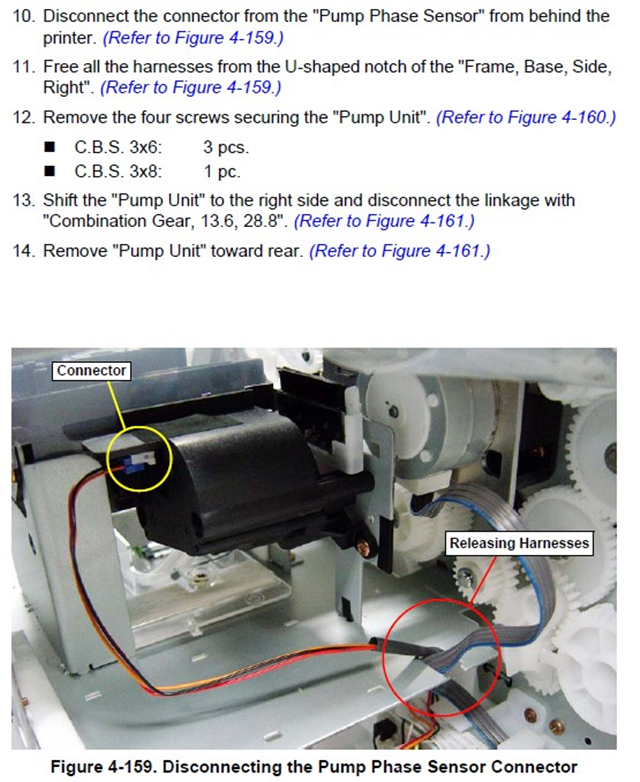 10. Disconnect the connector from the "Pump Phase Sensor" from behind the printer. (Refer to Figure 4-159.)

11. Free all the harnesses from the U-shaped notch of the "Frame, Base, Side, Right". (Refer to Figure 4-159.)

12. Remove the four screws securing the "Pump Unit". (Refer to Figure 4-160.)

■ C.B.S. 3x6: 3 pcs.
■ C.B.S. 3x8: 1 pc.

13. Shift the "Pump Unit" to the right side and disconnect the linkage with "Combination Gear, 13.6, 28.8". (Refer to Figure 4-161.)

14. Remove "Pump Unit" toward rear. (Refer to Figure 4-161.)

Connector

Releasing Harnesses

Figure 4-159. Disconnecting the Pump Phase Sensor Connector