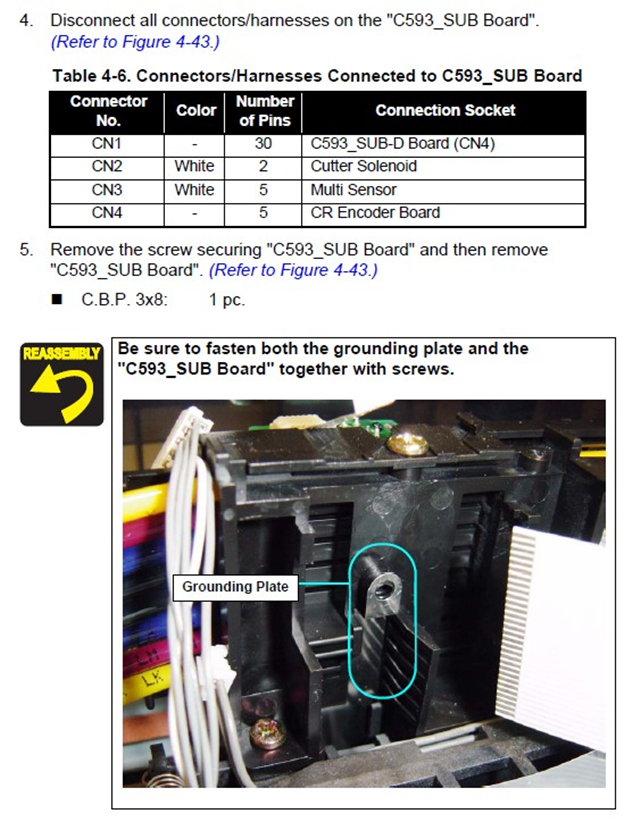 4. Disconnect all connectors/harnesses on the "C593_SUB Board". (Refer to Figure 4-43.)

Table 4-6. Connectors/Harnesses Connected to C593_SUB Board

| Connector No. | Color | Number of Pins | Connection Socket |
|---|---|---|---|
| CN1 | - | 30 | C593_SUB-D Board (CN4) |
| CN2 | White | 2 | Cutter Solenoid |
| CN3 | White | 5 | Multi Sensor |
| CN4 | - | 5 | CR Encoder Board |

5. Remove the screw securing "C593_SUB Board" and then remove "C593_SUB Board". (Refer to Figure 4-43.)

■ C.B.P. 3x8: 1 pc.

REASSEMBLY

Be sure to fasten both the grounding plate and the "C593_SUB Board" together with screws.

Grounding Plate

LM
LK