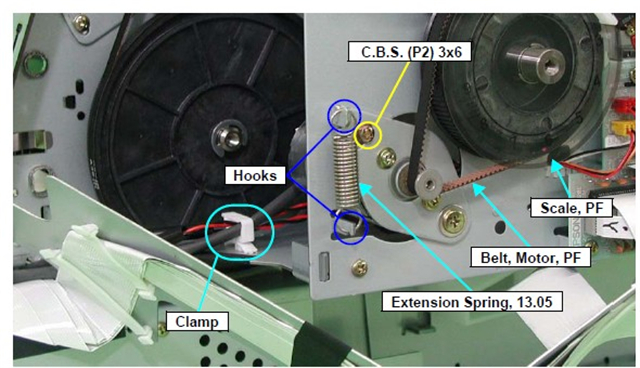 C.B.S. (P2) 3x6

Hooks

Scale, PF

Belt, Motor, PF

Extension Spring, 13.05

Clamp