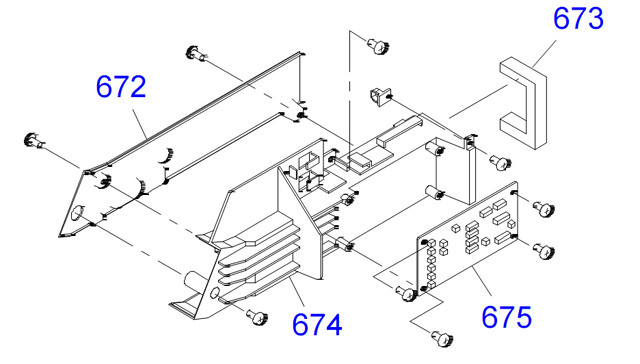 673

672

674

675