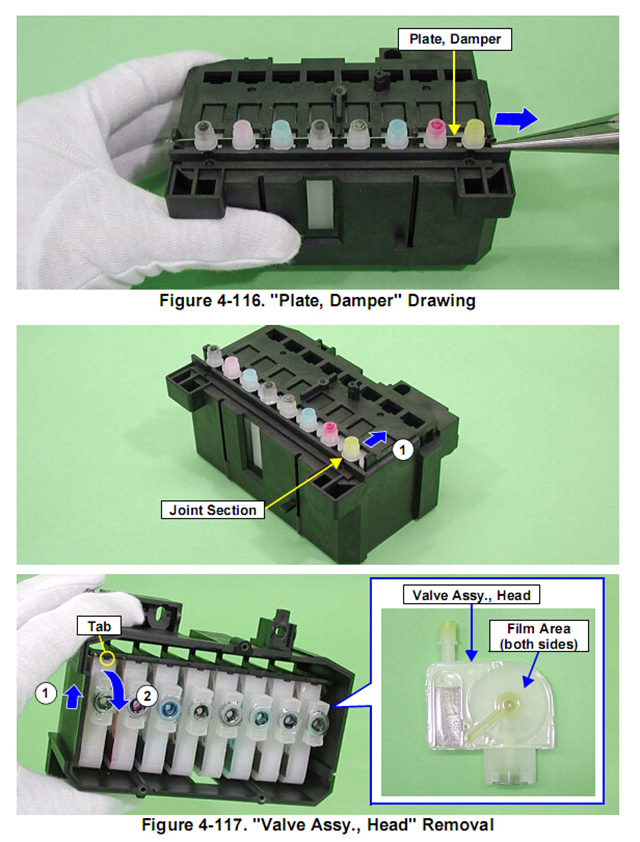 Plate, Damper

Figure 4-116. "Plate, Damper" Drawing

1

Joint Section

Tab

1

2

Valve Assy., Head

Film Area (both sides)

Figure 4-117. "Valve Assy., Head" Removal