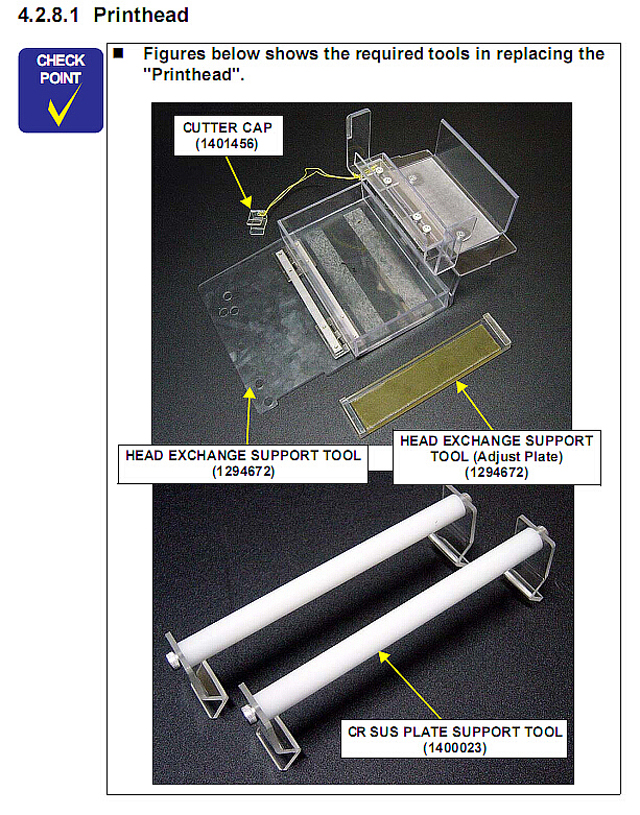 4.2.8.1 Printhead

CHECK POINT

■ Figures below shows the required tools in replacing the "Printhead".

CUTTER CAP
(1401456)

HEAD EXCHANGE SUPPORT TOOL
(1294672)

HEAD EXCHANGE SUPPORT TOOL (Adjust Plate)
(1294672)

CR SUS PLATE SUPPORT TOOL
(1400023)