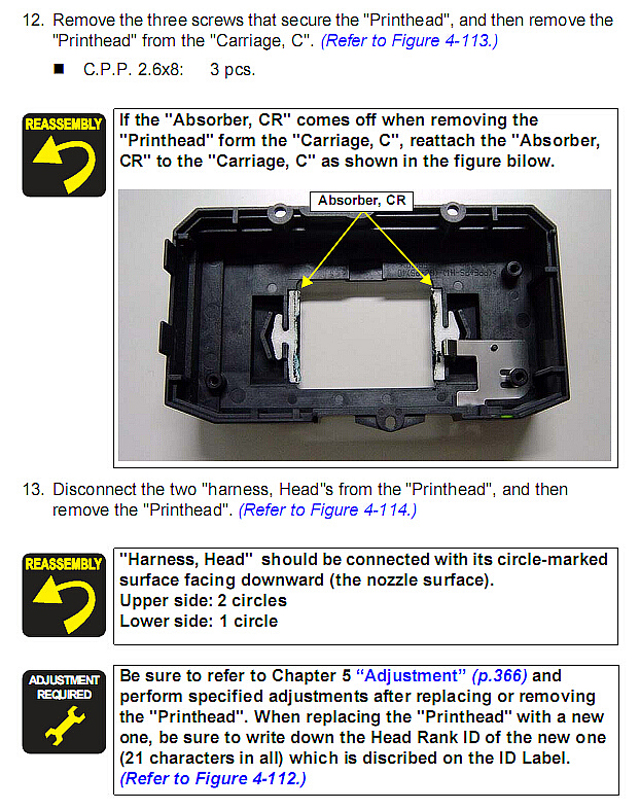 12. Remove the three screws that secure the "Printhead", and then remove the "Printhead" from the "Carriage, C". (Refer to Figure 4-113.)

■ C.P.P. 2.6x8: 3 pcs.

REASSEMBLY

If the "Absorber, CR" comes off when removing the "Printhead" form the "Carriage, C", reattach the "Absorber, CR" to the "Carriage, C" as shown in the figure bilow.

Absorber, CR

13. Disconnect the two "harness, Head"s from the "Printhead", and then remove the "Printhead". (Refer to Figure 4-114.)

REASSEMBLY

"Harness, Head" should be connected with its circle-marked surface facing downward (the nozzle surface).
Upper side: 2 circles
Lower side: 1 circle

ADJUSTMENT REQUIRED

Be sure to refer to Chapter 5 "Adjustment" (p.366) and perform specified adjustments after replacing or removing the "Printhead". When replacing the "Printhead" with a new one, be sure to write down the Head Rank ID of the new one (21 characters in all) which is discribed on the ID Label. (Refer to Figure 4-112.)