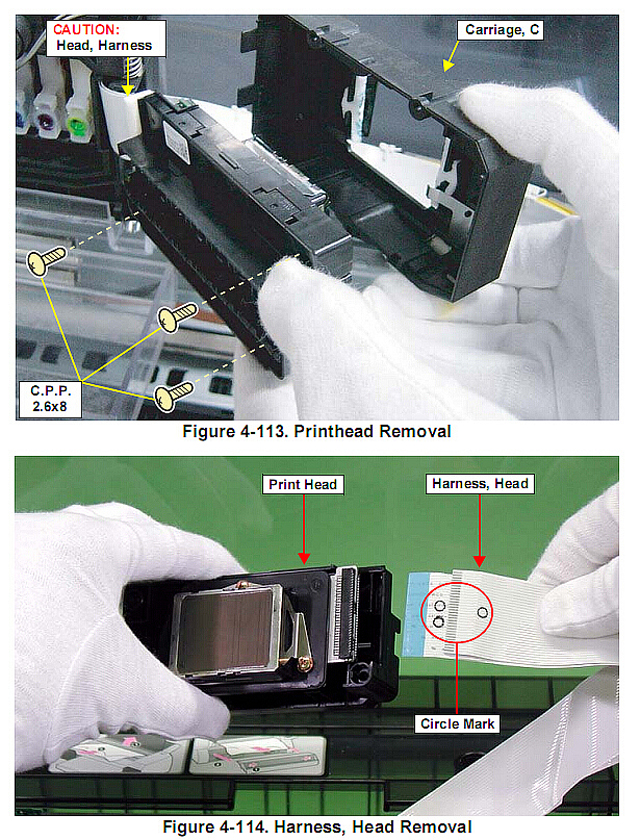 CAUTION:
Head, Harness

Carriage, C

C.P.P.
2.6x8

Figure 4-113. Printhead Removal

Print Head

Harness, Head

Circle Mark

Figure 4-114. Harness, Head Removal