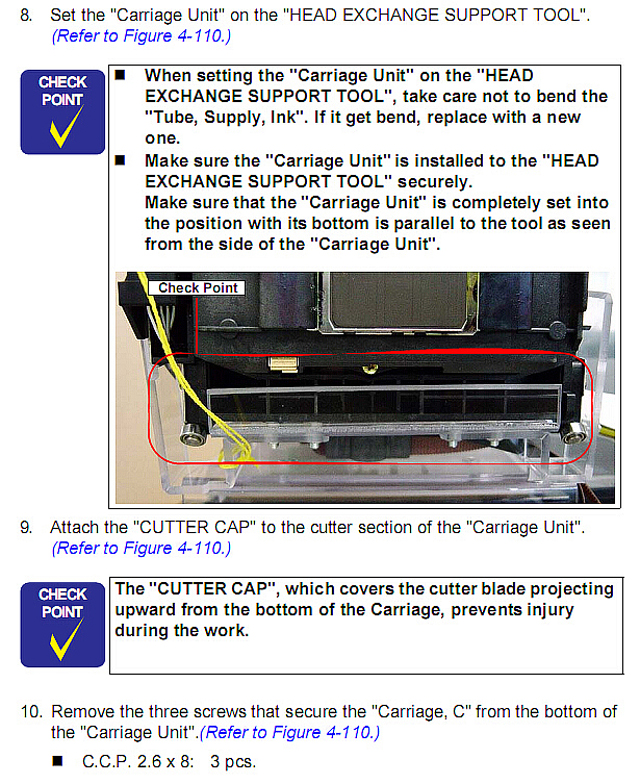 8. Set the "Carriage Unit" on the "HEAD EXCHANGE SUPPORT TOOL". (Refer to Figure 4-110.)

CHECK POINT

■ When setting the "Carriage Unit" on the "HEAD EXCHANGE SUPPORT TOOL", take care not to bend the "Tube, Supply, Ink". If it get bend, replace with a new one.

■ Make sure the "Carriage Unit" is installed to the "HEAD EXCHANGE SUPPORT TOOL" securely.
Make sure that the "Carriage Unit" is completely set into the position with its bottom is parallel to the tool as seen from the side of the "Carriage Unit".

Check Point

9. Attach the "CUTTER CAP" to the cutter section of the "Carriage Unit". (Refer to Figure 4-110.)

CHECK POINT

The "CUTTER CAP", which covers the cutter blade projecting upward from the bottom of the Carriage, prevents injury during the work.

10. Remove the three screws that secure the "Carriage, C" from the bottom of the "Carriage Unit".(Refer to Figure 4-110.)

■ C.C.P. 2.6 x 8: 3 pcs.