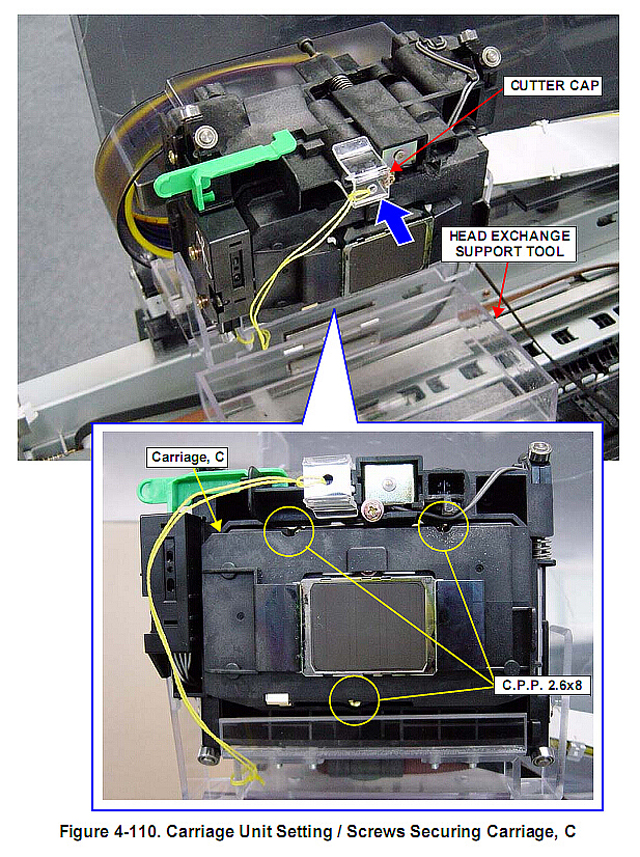 CUTTER CAP

HEAD EXCHANGE SUPPORT TOOL

Carriage, C

C.P.P. 2.6x8

Figure 4-110. Carriage Unit Setting / Screws Securing Carriage, C