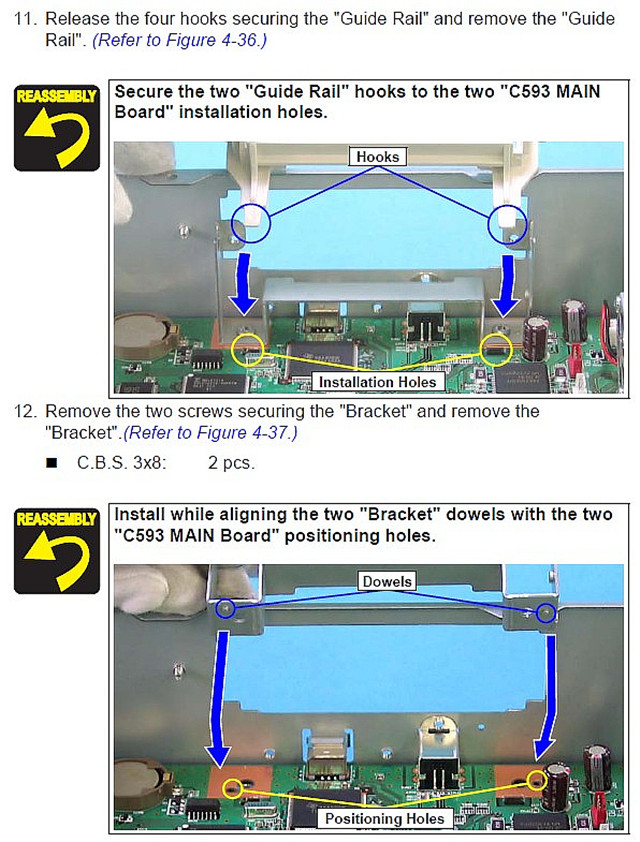 11. Release the four hooks securing the "Guide Rail" and remove the "Guide Rail". (Refer to Figure 4-36.)

REASSEMBLY

Secure the two "Guide Rail" hooks to the two "C593 MAIN Board" installation holes.

Hooks

Installation Holes

12. Remove the two screws securing the "Bracket" and remove the "Bracket".(Refer to Figure 4-37.)

■ C.B.S. 3x8: 2 pcs.

REASSEMBLY

Install while aligning the two "Bracket" dowels with the two "C593 MAIN Board" positioning holes.

Dowels

Positioning Holes