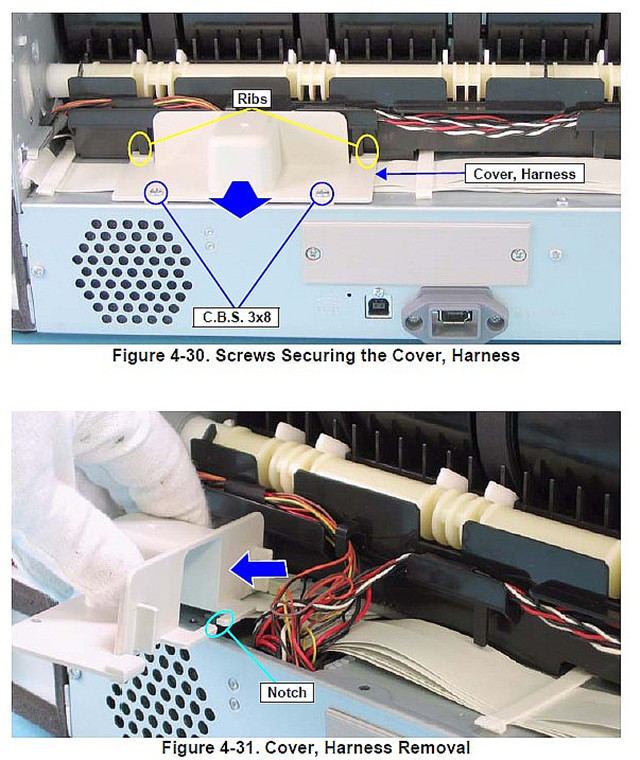 Ribs

Cover, Harness

C.B.S. 3x8

Figure 4-30. Screws Securing the Cover, Harness

Notch

Figure 4-31. Cover, Harness Removal