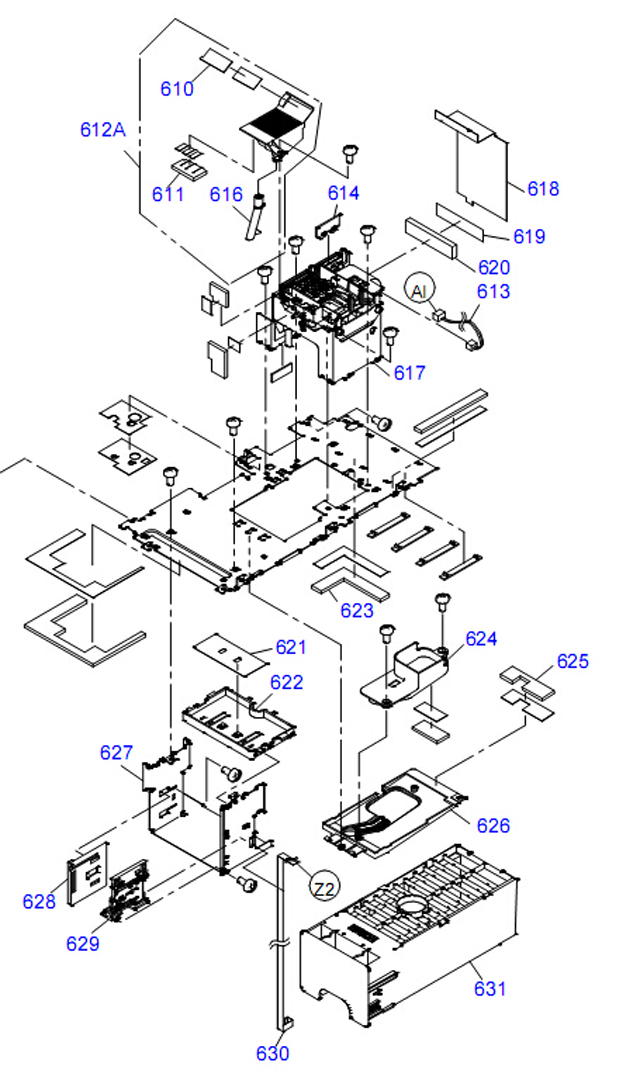 610
612A
611
616
614
618
619
620
AI
613
617
623
621
622
624
625
627
626
628
629
Z2
631
630