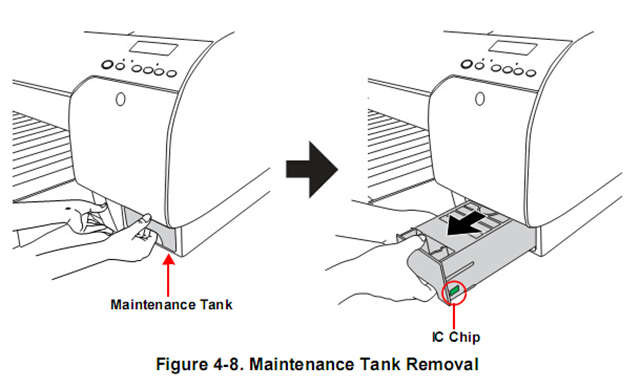 Maintenance Tank

IC Chip

Figure 4-8. Maintenance Tank Removal