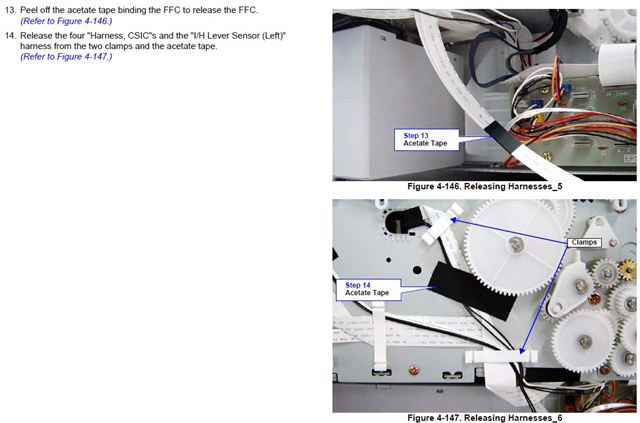 13. Peel off the acetate tape binding the FFC to release the FFC.
(Refer to Figure 4-146.)

14. Release the four "Harness, CSIC"s and the "I/H Lever Sensor (Left)" harness from the two clamps and the acetate tape.
(Refer to Figure 4-147.)

Step 13
Acetate Tape

Figure 4-146. Releasing Harnesses_5

Clamps

Step 14
Acetate Tape

Figure 4-147. Releasing Harnesses_6