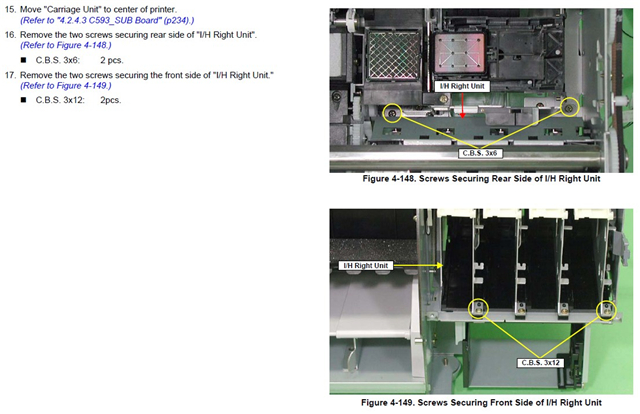 15. Move "Carriage Unit" to center of printer.
(Refer to "4.2.4.3 C593_SUB Board" (p234).)

16. Remove the two screws securing rear side of "I/H Right Unit".
(Refer to Figure 4-148.)

■ C.B.S. 3x6: 2 pcs.

17. Remove the two screws securing the front side of "I/H Right Unit."
(Refer to Figure 4-149.)

■ C.B.S. 3x12: 2pcs.

I/H Right Unit

C.B.S. 3x6

Figure 4-148. Screws Securing Rear Side of I/H Right Unit

I/H Right Unit

C.B.S. 3x12

Figure 4-149. Screws Securing Front Side of I/H Right Unit