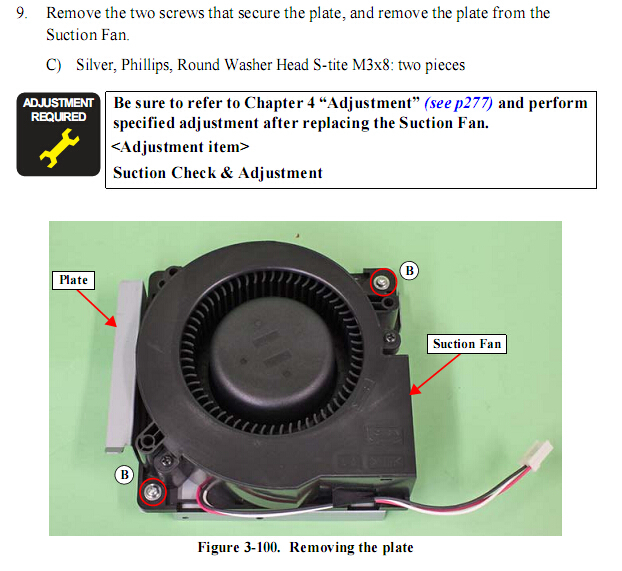 9. Remove the two screws that secure the plate, and remove the plate from the Suction Fan.

C) Silver, Phillips, Round Washer Head S-tite M3x8: two pieces

ADJUSTMENT REQUIRED

Be sure to refer to Chapter 4 “Adjustment” (see p277) and perform specified adjustment after replacing the Suction Fan.
<Adjustment item>
Suction Check & Adjustment

Plate

B

Suction Fan

B

Figure 3-100. Removing the plate