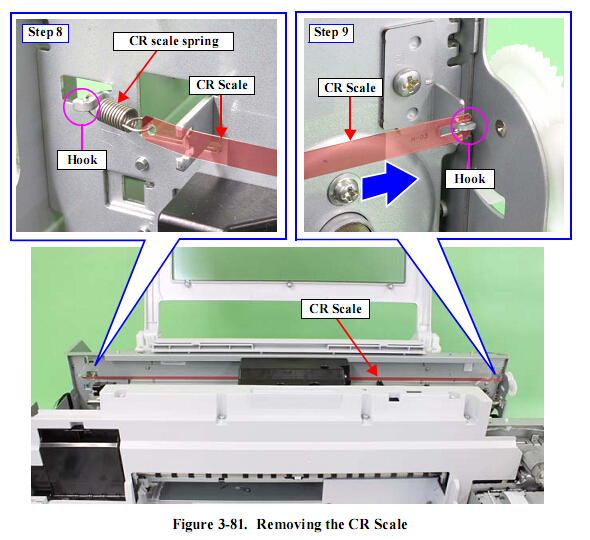 Step 8

CR scale spring

CR Scale

Hook

Step 9

CR Scale

H-03

Hook

CR Scale

Figure 3-81. Removing the CR Scale