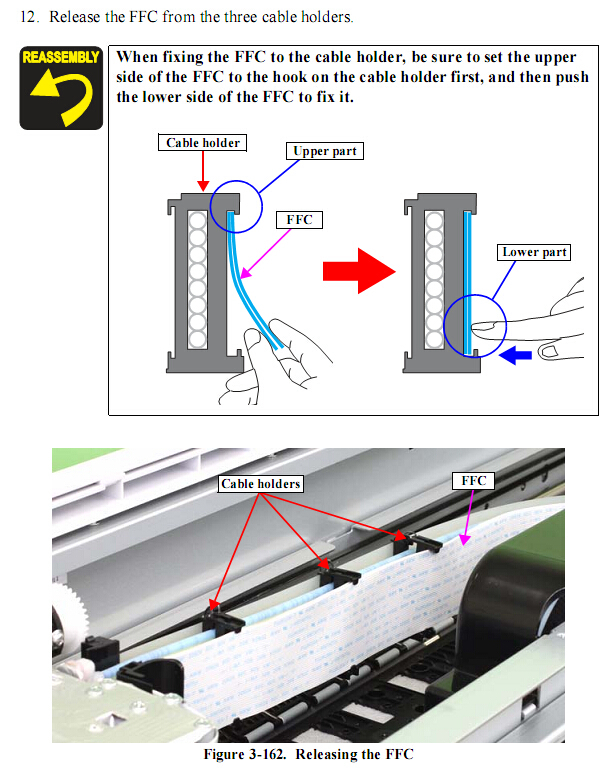 12. Release the FFC from the three cable holders.

REASSEMBLY

When fixing the FFC to the cable holder, be sure to set the upper side of the FFC to the hook on the cable holder first, and then push the lower side of the FFC to fix it.

Cable holder

Upper part

FFC

Lower part

Cable holders

FFC

Figure 3-162. Releasing the FFC