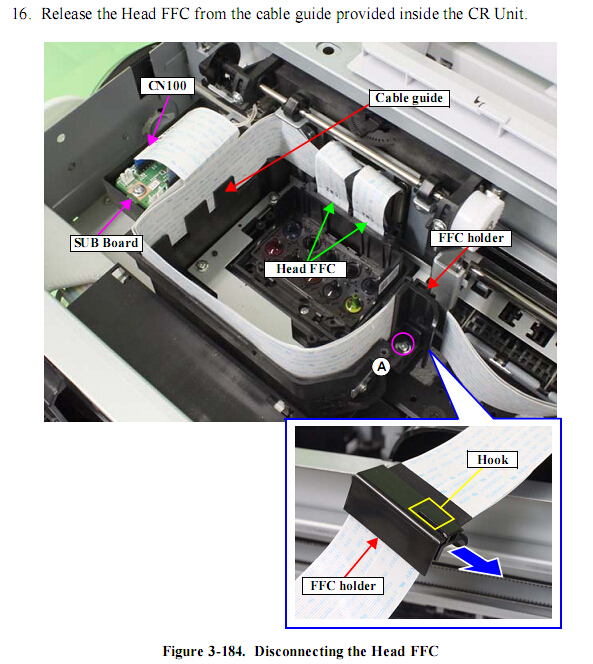 16. Release the Head FFC from the cable guide provided inside the CR Unit.

CN100

Cable guide

SUB Board

FFC holder

Head FFC

A

Hook

FFC holder

Figure 3-184. Disconnecting the Head FFC