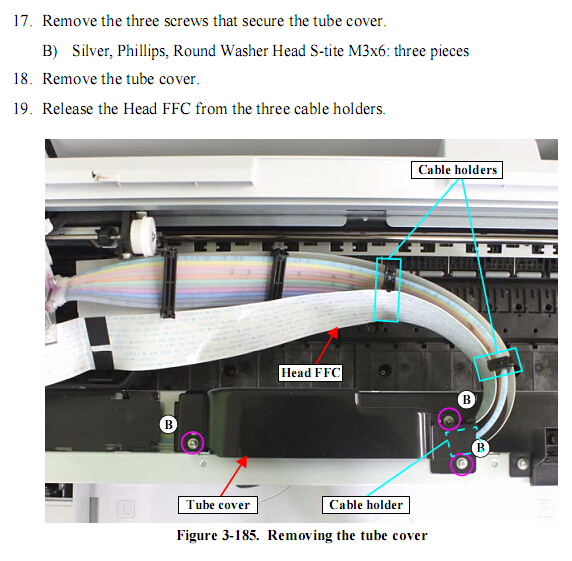 17. Remove the three screws that secure the tube cover.

B) Silver, Phillips, Round Washer Head S-tite M3x6: three pieces

18. Remove the tube cover.

19. Release the Head FFC from the three cable holders.

Cable holders

Head FFC

B

B

B

Tube cover

Cable holder

Figure 3-185. Removing the tube cover