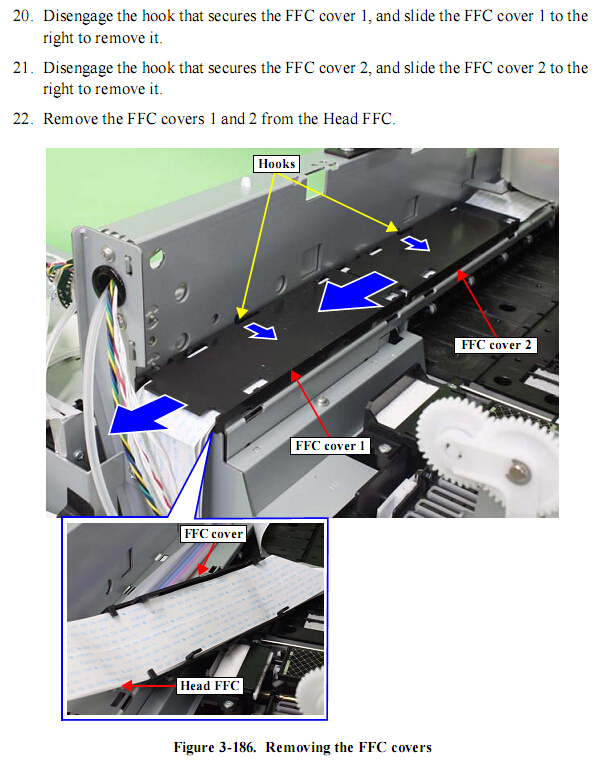 20. Disengage the hook that secures the FFC cover 1, and slide the FFC cover 1 to the right to remove it.

21. Disengage the hook that secures the FFC cover 2, and slide the FFC cover 2 to the right to remove it.

22. Remove the FFC covers 1 and 2 from the Head FFC.

Hooks

FFC cover 2

FFC cover 1

FFC cover

Head FFC

Figure 3-186. Removing the FFC covers