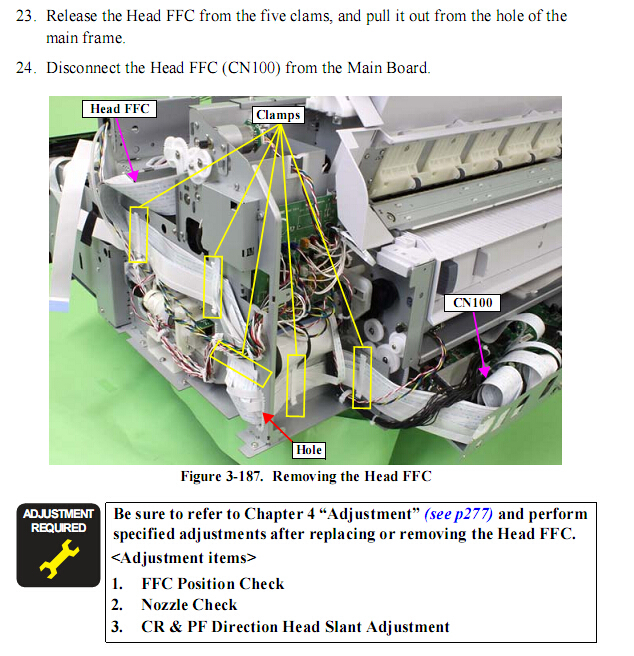 23. Release the Head FFC from the five clams, and pull it out from the hole of the main frame.

24. Disconnect the Head FFC (CN100) from the Main Board.

Head FFC

Clamps

CN100

Hole

Figure 3-187. Removing the Head FFC

ADJUSTMENT REQUIRED

Be sure to refer to Chapter 4 “Adjustment” (see p277) and perform specified adjustments after replacing or removing the Head FFC.
<Adjustment items>
1. FFC Position Check
2. Nozzle Check
3. CR & PF Direction Head Slant Adjustment