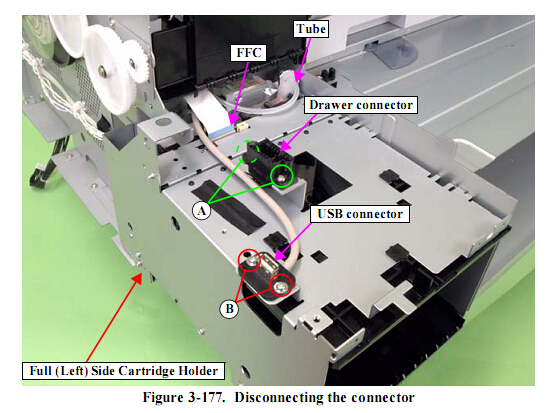 Tube

FFC

Drawer connector

A

USB connector

B

Full (Left) Side Cartridge Holder

Figure 3-177. Disconnecting the connector