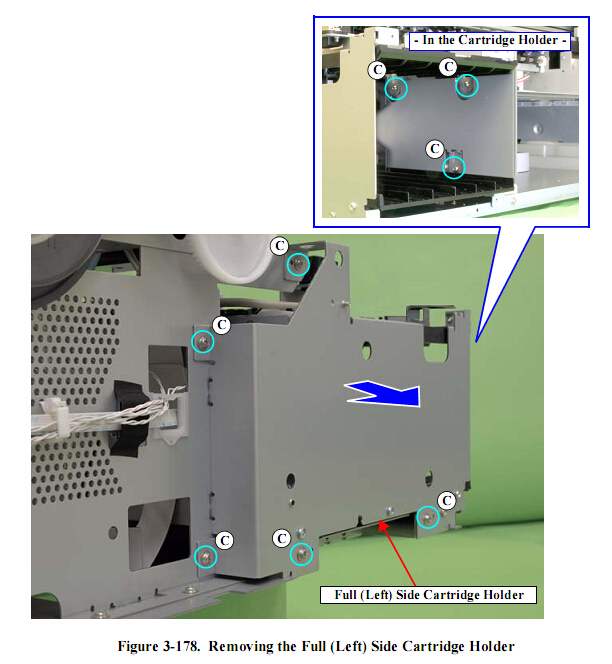 - In the Cartridge Holder -

C

C

C

C

C

C

C

C

Full (Left) Side Cartridge Holder

Figure 3-178. Removing the Full (Left) Side Cartridge Holder