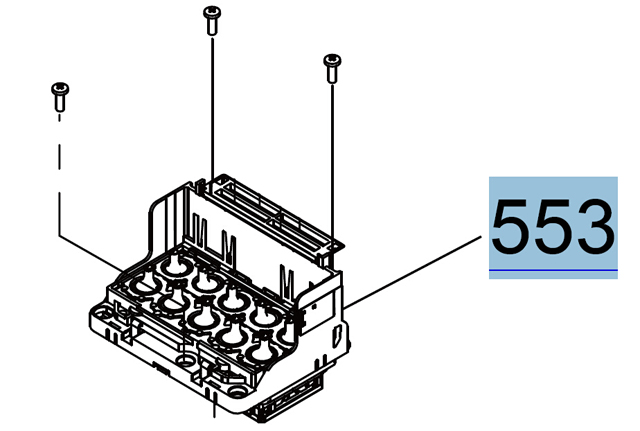 553