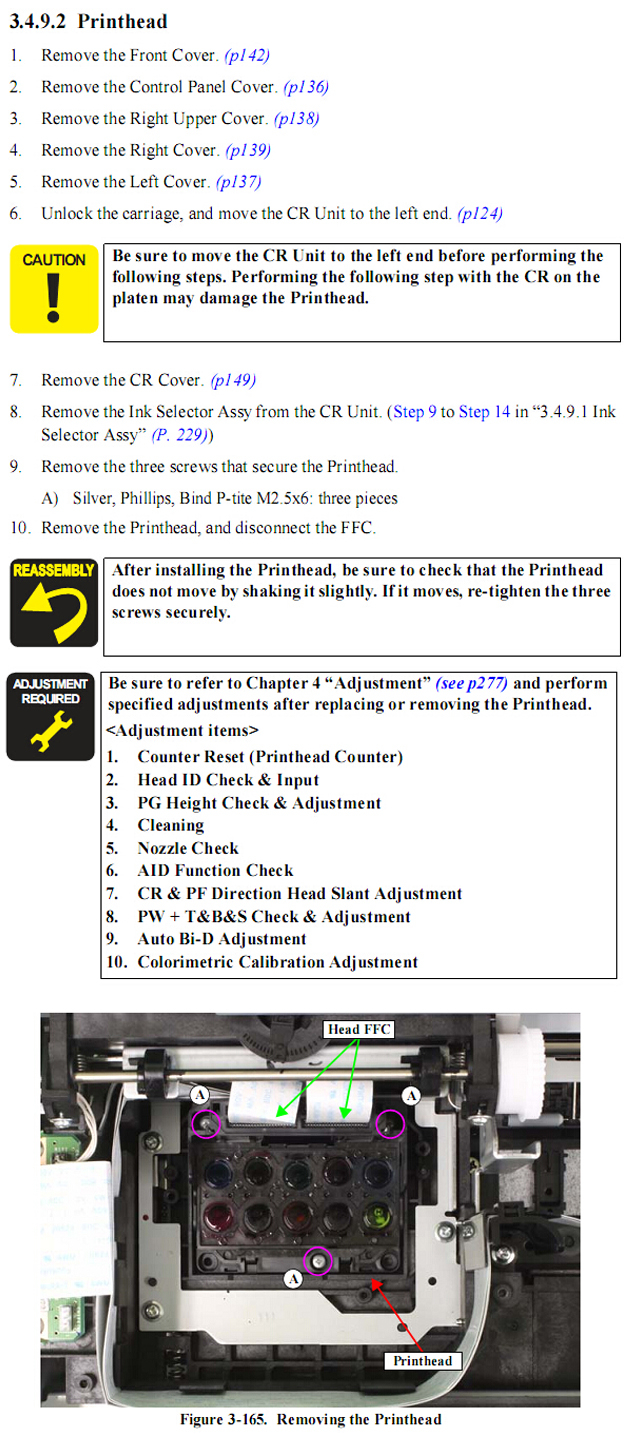 3.4.9.2 Printhead

1. Remove the Front Cover. (p142)
2. Remove the Control Panel Cover. (p136)
3. Remove the Right Upper Cover. (p138)
4. Remove the Right Cover. (p139)
5. Remove the Left Cover. (p137)
6. Unlock the carriage, and move the CR Unit to the left end. (p124)

CAUTION

Be sure to move the CR Unit to the left end before performing the following steps. Performing the following step with the CR on the platen may damage the Printhead.

7. Remove the CR Cover. (p149)
8. Remove the Ink Selector Assy from the CR Unit. (Step 9 to Step 14 in "3.4.9.1 Ink Selector Assy" (P. 229))
9. Remove the three screws that secure the Printhead.
A) Silver, Phillips, Bind P-tite M2.5x6: three pieces
10. Remove the Printhead, and disconnect the FFC.

REASSEMBLY

After installing the Printhead, be sure to check that the Printhead does not move by shaking it slightly. If it moves, re-tighten the three screws securely.

ADJUSTMENT REQUIRED

Be sure to refer to Chapter 4 "Adjustment" (see p277) and perform specified adjustments after replacing or removing the Printhead.
<Adjustment items>
1. Counter Reset (Printhead Counter)
2. Head ID Check & Input
3. PG Height Check & Adjustment
4. Cleaning
5. Nozzle Check
6. AID Function Check
7. CR & PF Direction Head Slant Adjustment
8. PW + T&B&S Check & Adjustment
9. Auto Bi-D Adjustment
10. Colorimetric Calibration Adjustment

Head FFC
A
A
A
Printhead

Figure 3-165. Removing the Printhead