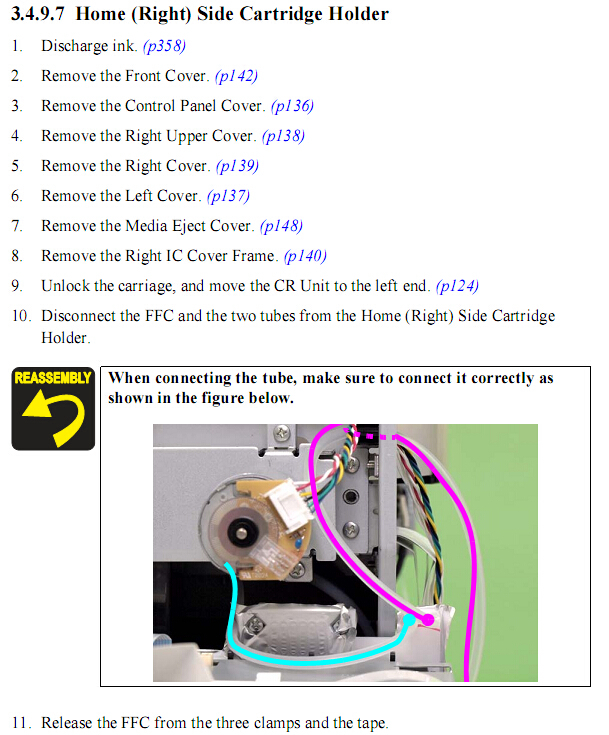 3.4.9.7 Home (Right) Side Cartridge Holder

1. Discharge ink. (p358)
2. Remove the Front Cover. (p142)
3. Remove the Control Panel Cover. (p136)
4. Remove the Right Upper Cover. (p138)
5. Remove the Right Cover. (p139)
6. Remove the Left Cover. (p137)
7. Remove the Media Eject Cover. (p148)
8. Remove the Right IC Cover Frame. (p140)
9. Unlock the carriage, and move the CR Unit to the left end. (p124)
10. Disconnect the FFC and the two tubes from the Home (Right) Side Cartridge Holder.

REASSEMBLY

When connecting the tube, make sure to connect it correctly as shown in the figure below.

11. Release the FFC from the three clamps and the tape.