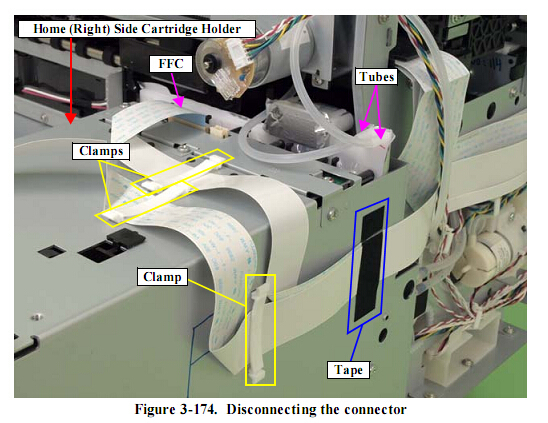 Home (Right) Side Cartridge Holder

FFC

Tubes

Clamps

Clamp

Tape

Figure 3-174. Disconnecting the connector