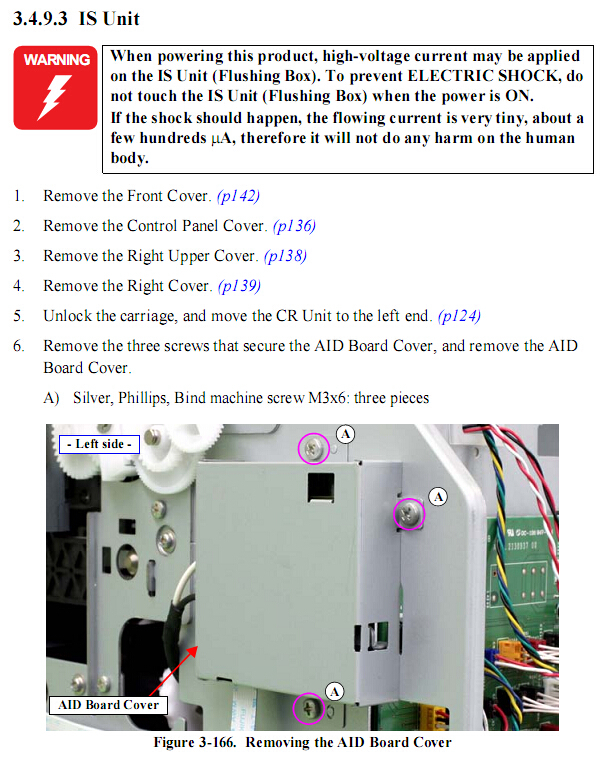 3.4.9.3 IS Unit

WARNING

When powering this product, high-voltage current may be applied on the IS Unit (Flushing Box). To prevent ELECTRIC SHOCK, do not touch the IS Unit (Flushing Box) when the power is ON.
If the shock should happen, the flowing current is very tiny, about a few hundreds μA, therefore it will not do any harm on the human body.

1. Remove the Front Cover. (p142)
2. Remove the Control Panel Cover. (p136)
3. Remove the Right Upper Cover. (p138)
4. Remove the Right Cover. (p139)
5. Unlock the carriage, and move the CR Unit to the left end. (p124)
6. Remove the three screws that secure the AID Board Cover, and remove the AID Board Cover.
A) Silver, Phillips, Bind machine screw M3x6: three pieces

- Left side -
A
A
A
AID Board Cover

Figure 3-166. Removing the AID Board Cover