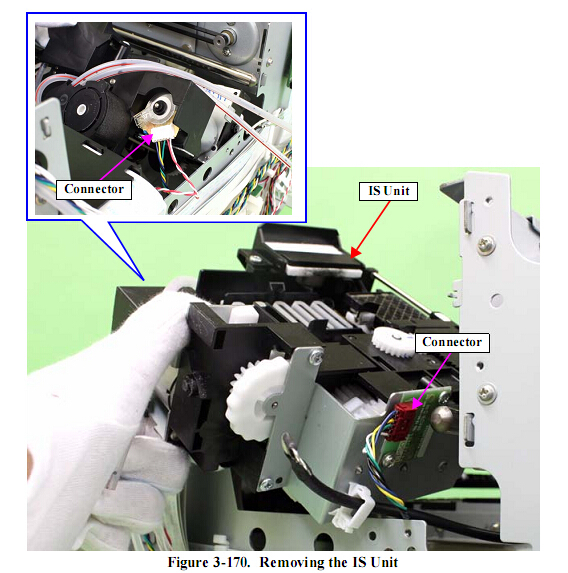 Connector

IS Unit

Connector

Figure 3-170. Removing the IS Unit