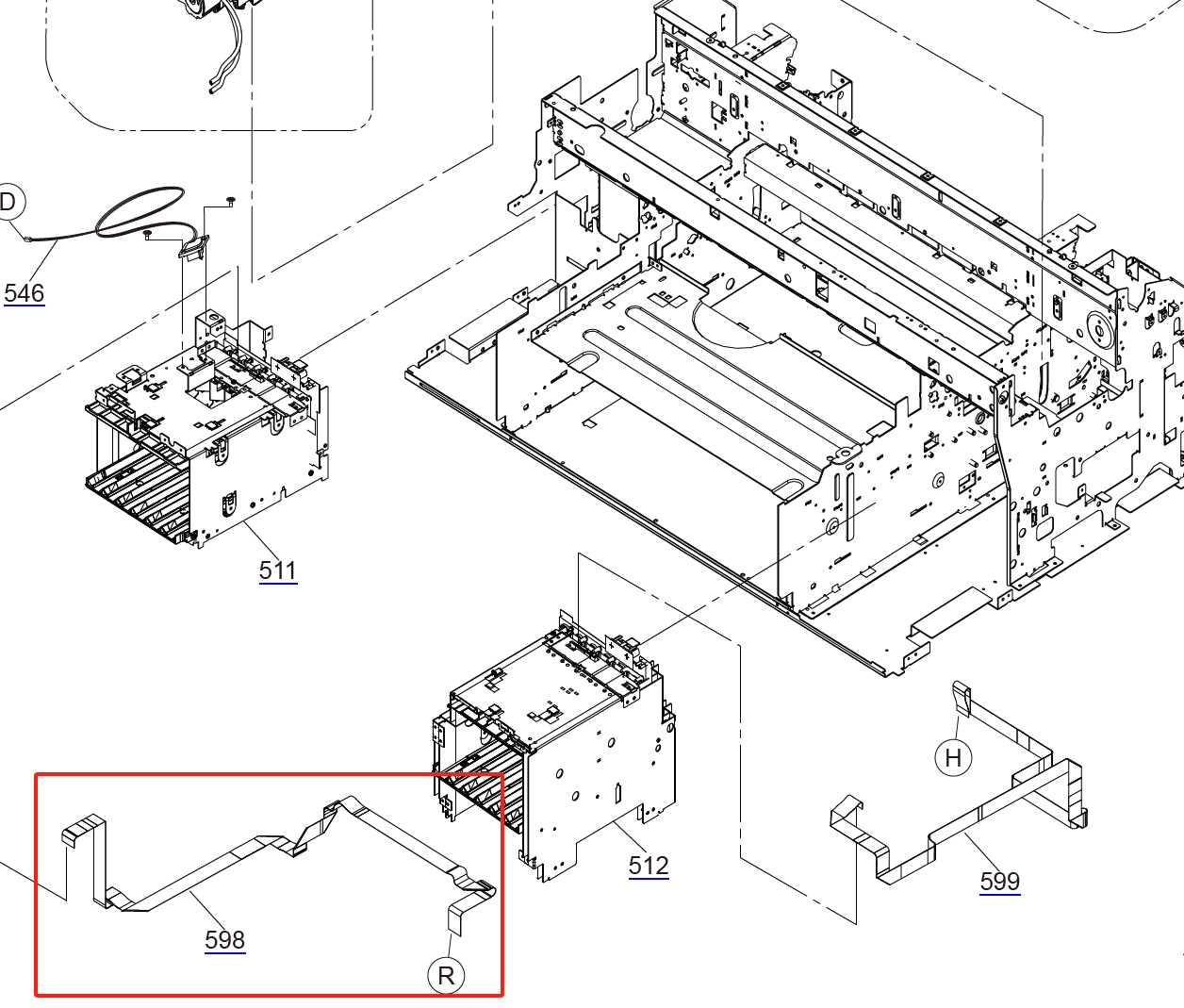 D
546
511
512
H
599
598
R