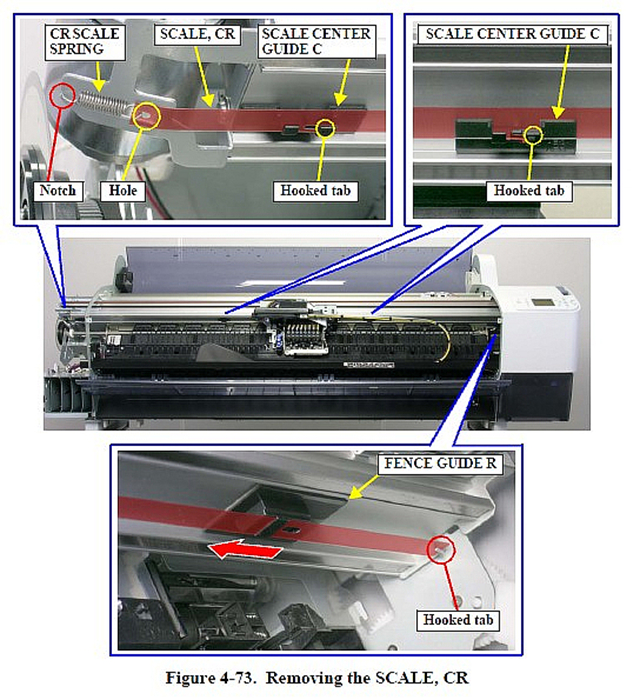 CR SCALE SPRING
SCALE, CR
SCALE CENTER GUIDE C
Notch
Hole
Hooked tab
SCALE CENTER GUIDE C
Hooked tab
FENCE GUIDE R
Hooked tab
Figure 4-73. Removing the SCALE, CR