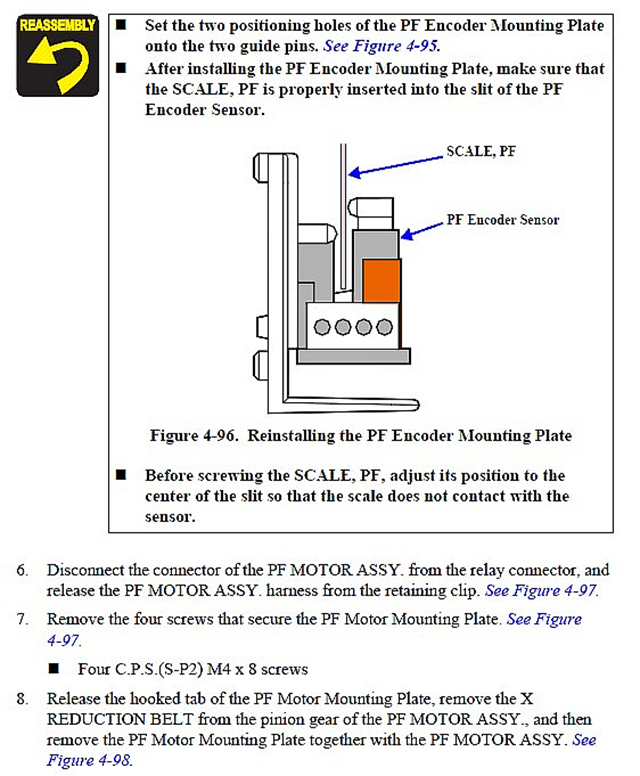 REASSEMBLY

■ Set the two positioning holes of the PF Encoder Mounting Plate onto the two guide pins. See Figure 4-95.

■ After installing the PF Encoder Mounting Plate, make sure that the SCALE, PF is properly inserted into the slit of the PF Encoder Sensor.

SCALE, PF

PF Encoder Sensor

Figure 4-96. Reinstalling the PF Encoder Mounting Plate

■ Before screwing the SCALE, PF, adjust its position to the center of the slit so that the scale does not contact with the sensor.

6. Disconnect the connector of the PF MOTOR ASSY. from the relay connector, and release the PF MOTOR ASSY. harness from the retaining clip. See Figure 4-97.

7. Remove the four screws that secure the PF Motor Mounting Plate. See Figure 4-97.

■ Four C.P.S.(S-P2) M4 x 8 screws

8. Release the hooked tab of the PF Motor Mounting Plate, remove the X REDUCTION BELT from the pinion gear of the PF MOTOR ASSY., and then remove the PF Motor Mounting Plate together with the PF MOTOR ASSY. See Figure 4-98.