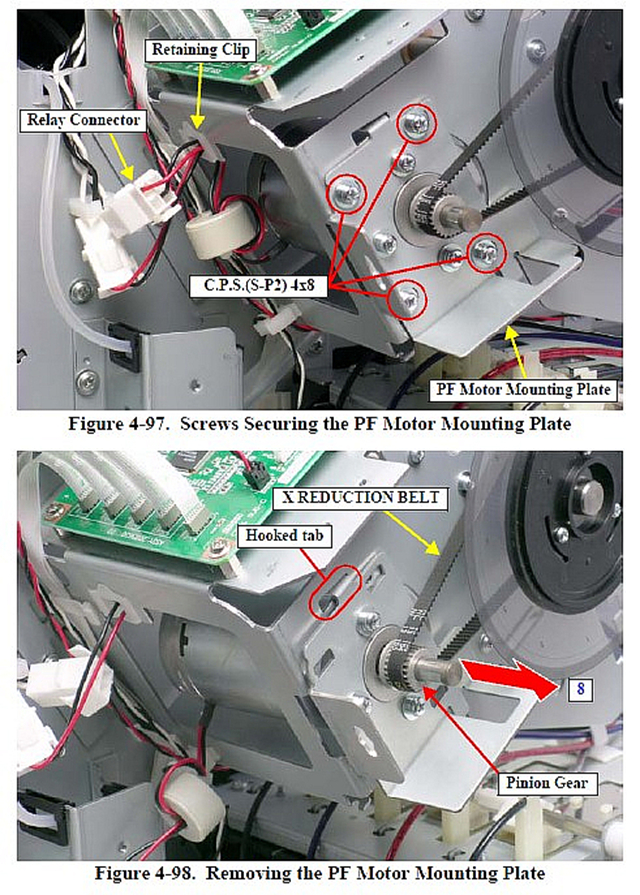 Retaining Clip

Relay Connector

C.P.S.(S-P2) 4x8

PF Motor Mounting Plate

Figure 4-97. Screws Securing the PF Motor Mounting Plate

X REDUCTION BELT

Hooked tab

8

Pinion Gear

Figure 4-98. Removing the PF Motor Mounting Plate