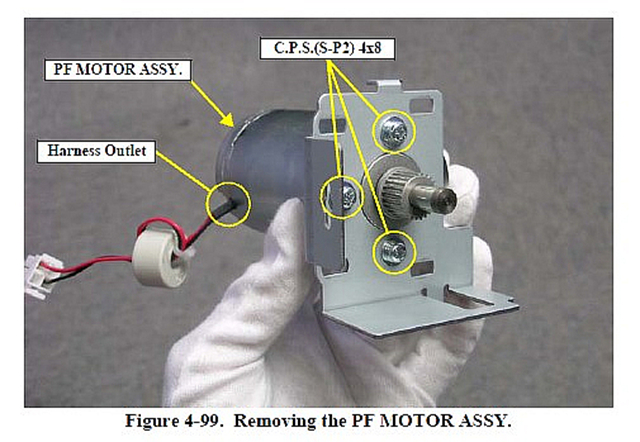 C.P.S.(S-P2) 4x8

PF MOTOR ASSY.

Harness Outlet

Figure 4-99. Removing the PF MOTOR ASSY.