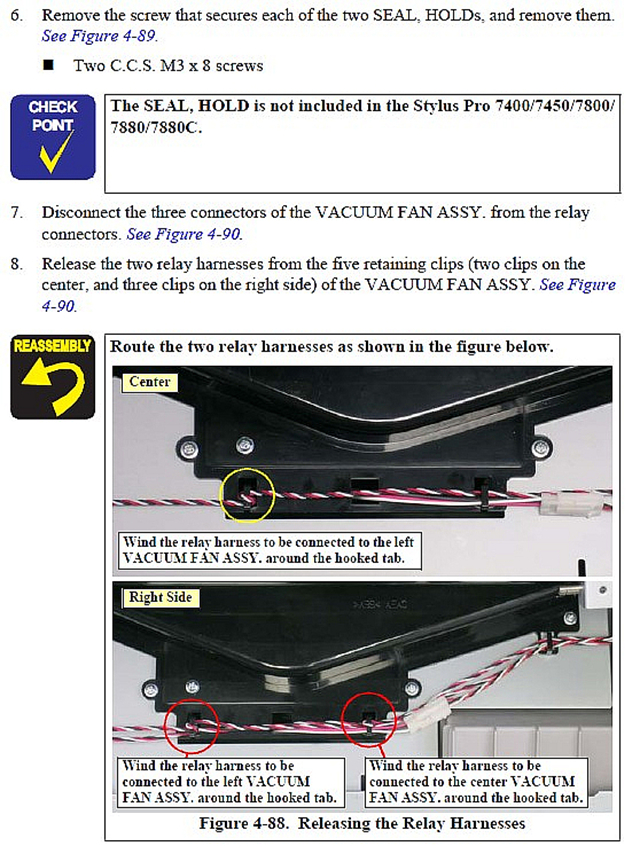 6. Remove the screw that secures each of the two SEAL, HOLDs, and remove them. See Figure 4-89.

■ Two C.C.S. M3 x 8 screws

CHECK POINT

The SEAL, HOLD is not included in the Stylus Pro 7400/7450/7800/7880/7880C.

7. Disconnect the three connectors of the VACUUM FAN ASSY. from the relay connectors. See Figure 4-90.

8. Release the two relay harnesses from the five retaining clips (two clips on the center, and three clips on the right side) of the VACUUM FAN ASSY. See Figure 4-90.

REASSEMBLY

Route the two relay harnesses as shown in the figure below.

Center

Wind the relay harness to be connected to the left VACUUM FAN ASSY. around the hooked tab.

Right Side

Wind the relay harness to be connected to the left VACUUM FAN ASSY. around the hooked tab.

Wind the relay harness to be connected to the center VACUUM FAN ASSY. around the hooked tab.

Figure 4-88. Releasing the Relay Harnesses