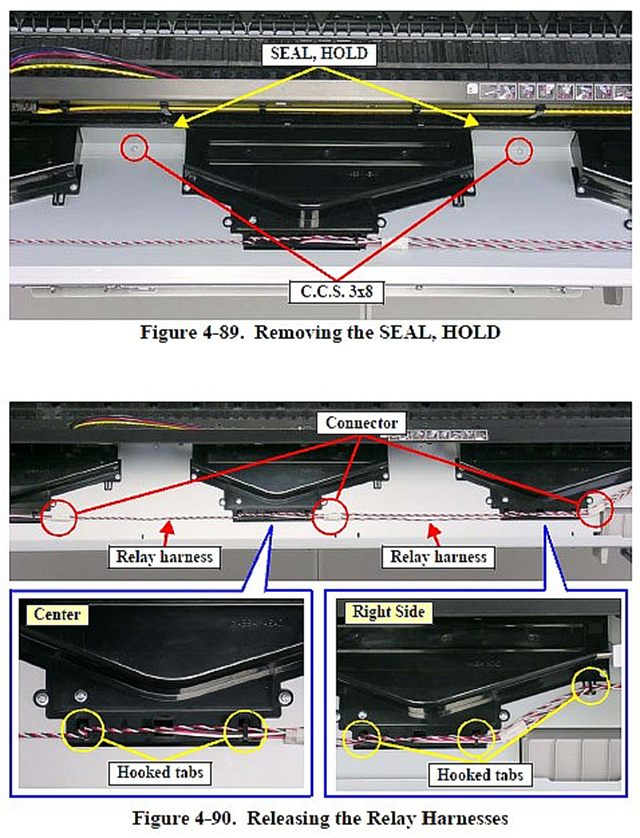 SEAL, HOLD

C.C.S. 3x8

Figure 4-89. Removing the SEAL, HOLD

Connector

Relay harness

Relay harness

Center

Hooked tabs

Right Side

Hooked tabs

Figure 4-90. Releasing the Relay Harnesses