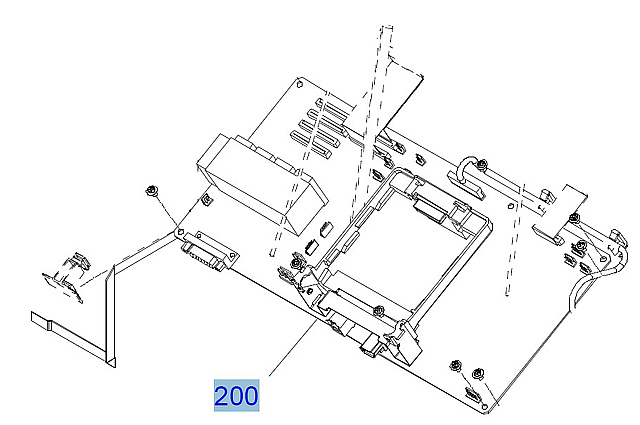 200