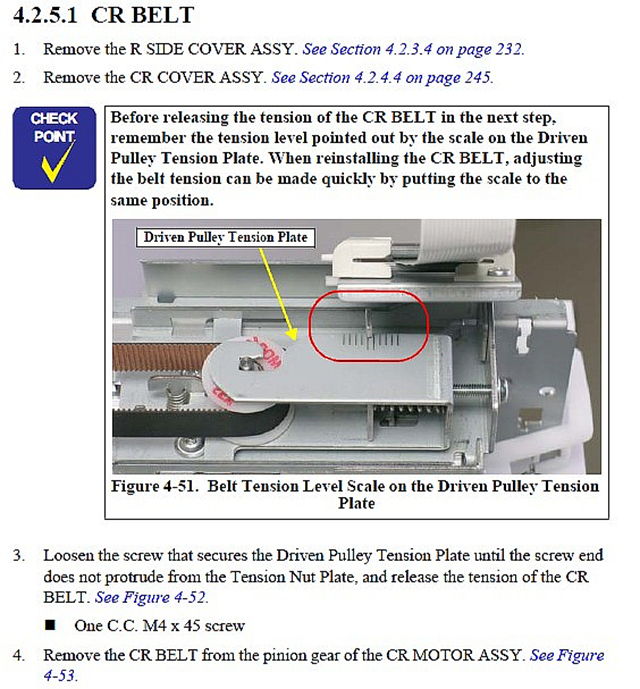 4.2.5.1 CR BELT

1. Remove the R SIDE COVER ASSY. See Section 4.2.3.4 on page 232.

2. Remove the CR COVER ASSY. See Section 4.2.4.4 on page 245.

CHECK POINT

Before releasing the tension of the CR BELT in the next step, remember the tension level pointed out by the scale on the Driven Pulley Tension Plate. When reinstalling the CR BELT, adjusting the belt tension can be made quickly by putting the scale to the same position.

Driven Pulley Tension Plate

Figure 4-51. Belt Tension Level Scale on the Driven Pulley Tension Plate

3. Loosen the screw that secures the Driven Pulley Tension Plate until the screw end does not protrude from the Tension Nut Plate, and release the tension of the CR BELT. See Figure 4-52.

■ One C.C. M4 x 45 screw

4. Remove the CR BELT from the pinion gear of the CR MOTOR ASSY. See Figure 4-53.