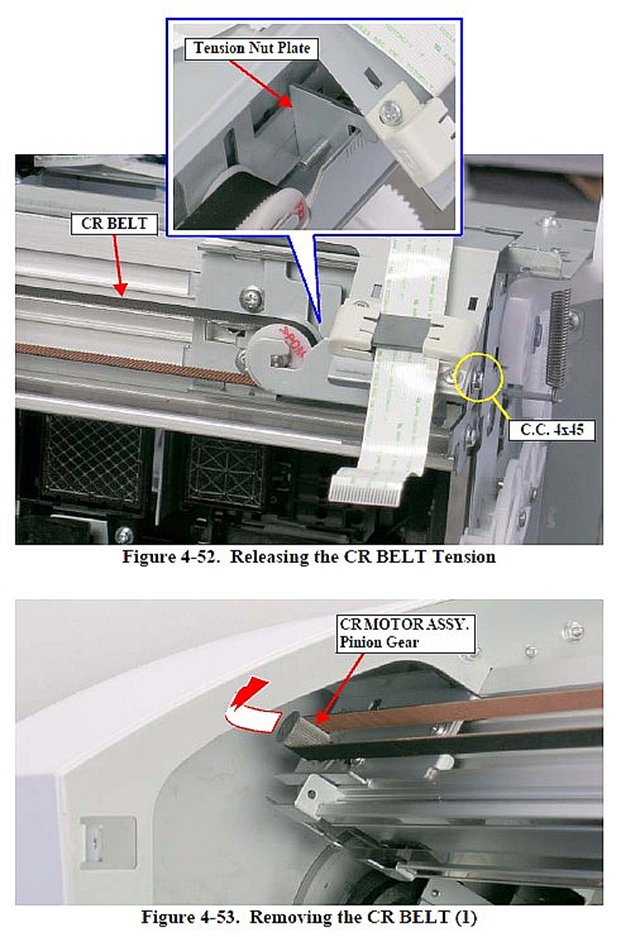 Tension Nut Plate

CR BELT

C.C. 4x45

Figure 4-52. Releasing the CR BELT Tension

CR MOTOR ASSY.
Pinion Gear

Figure 4-53. Removing the CR BELT (1)