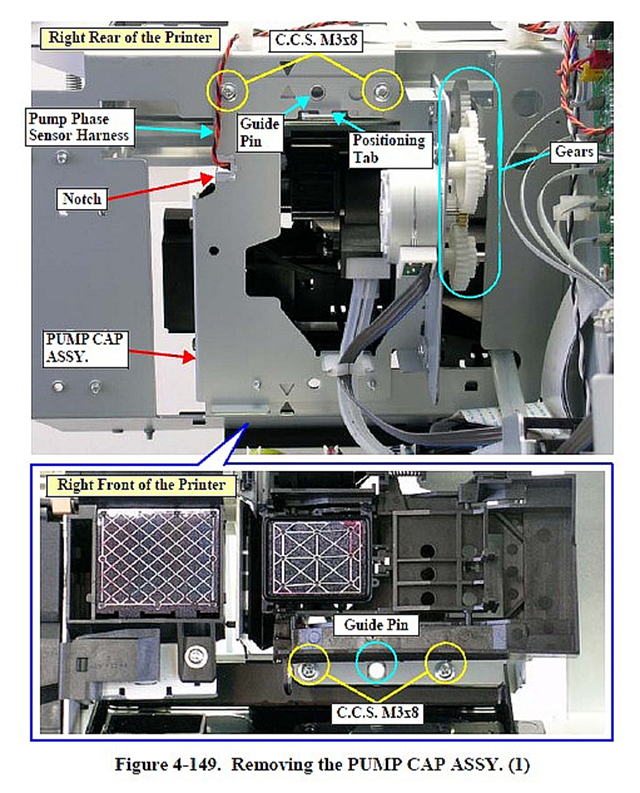 Right Rear of the Printer

C.C.S. M3x8

Pump Phase Sensor Harness

Guide Pin

Positioning Tab

Gears

Notch

PUMP CAP ASSY.

Right Front of the Printer

Guide Pin

C.C.S. M3x8

Figure 4-149. Removing the PUMP CAP ASSY. (1)