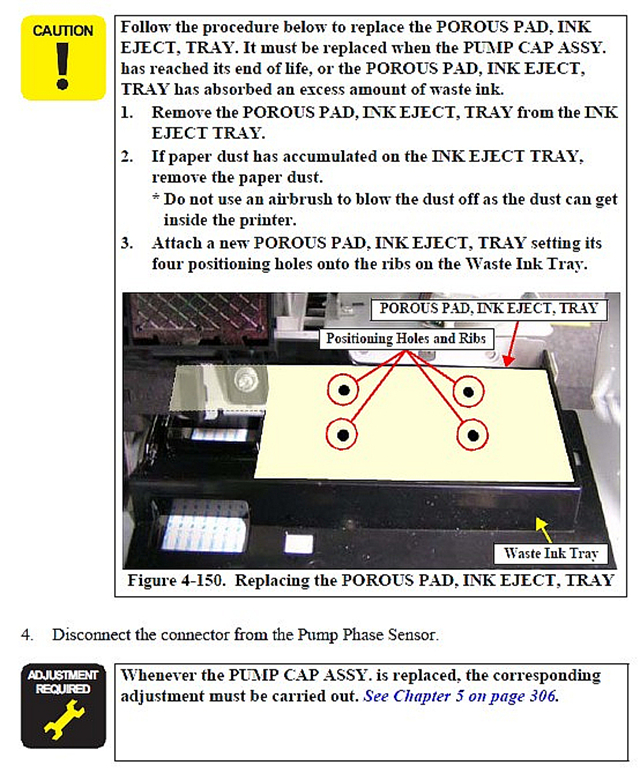 CAUTION

Follow the procedure below to replace the POROUS PAD, INK EJECT, TRAY. It must be replaced when the PUMP CAP ASSY. has reached its end of life, or the POROUS PAD, INK EJECT, TRAY has absorbed an excess amount of waste ink.

1. Remove the POROUS PAD, INK EJECT, TRAY from the INK EJECT TRAY.
2. If paper dust has accumulated on the INK EJECT TRAY, remove the paper dust.
* Do not use an airbrush to blow the dust off as the dust can get inside the printer.
3. Attach a new POROUS PAD, INK EJECT, TRAY setting its four positioning holes onto the ribs on the Waste Ink Tray.

POROUS PAD, INK EJECT, TRAY

Positioning Holes and Ribs

Waste Ink Tray

Figure 4-150. Replacing the POROUS PAD, INK EJECT, TRAY

4. Disconnect the connector from the Pump Phase Sensor.

ADJUSTMENT REQUIRED

Whenever the PUMP CAP ASSY. is replaced, the corresponding adjustment must be carried out. See Chapter 5 on page 306.