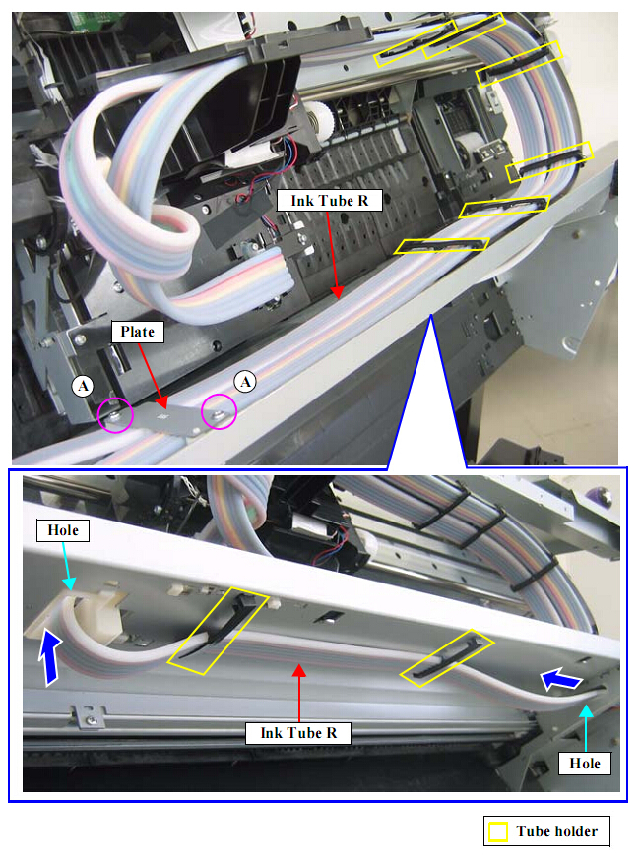 Ink Tube R

Plate

A

A

Hole

Ink Tube R

Hole

Tube holder