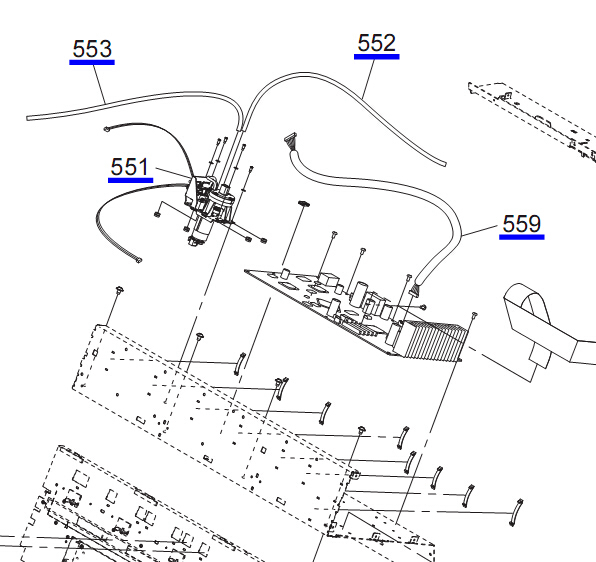 553

552

551

559