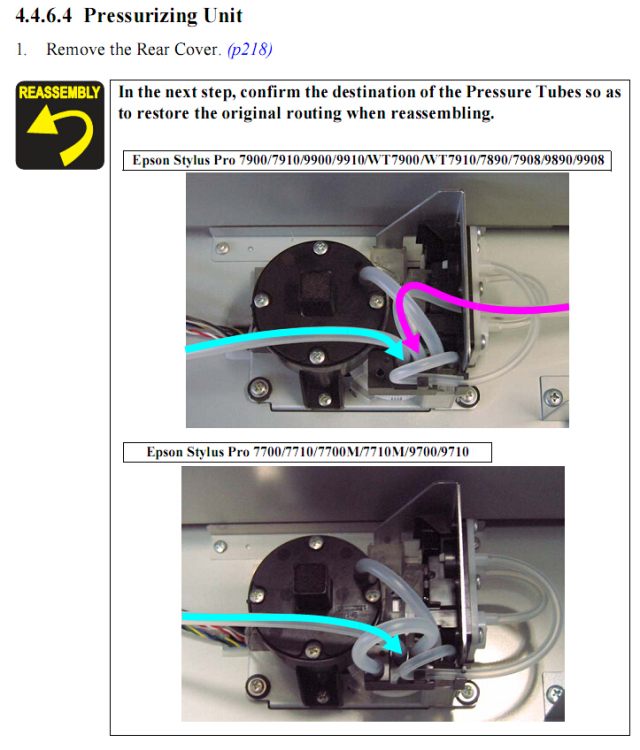 4.4.6.4 Pressurizing Unit

1. Remove the Rear Cover. (p218)

REASSEMBLY

In the next step, confirm the destination of the Pressure Tubes so as to restore the original routing when reassembling.

Epson Stylus Pro 7900/7910/9900/9910/WT7900/WT7910/7890/7908/9890/9908

Epson Stylus Pro 7700/7710/7700M/7710M/9700/9710