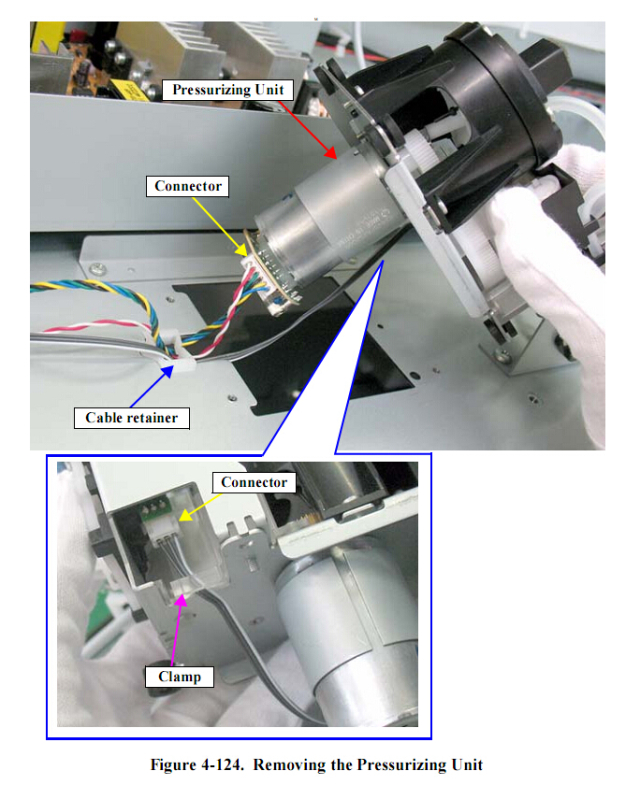 Pressurizing Unit

Connector

Cable retainer

Connector

Clamp

Figure 4-124. Removing the Pressurizing Unit