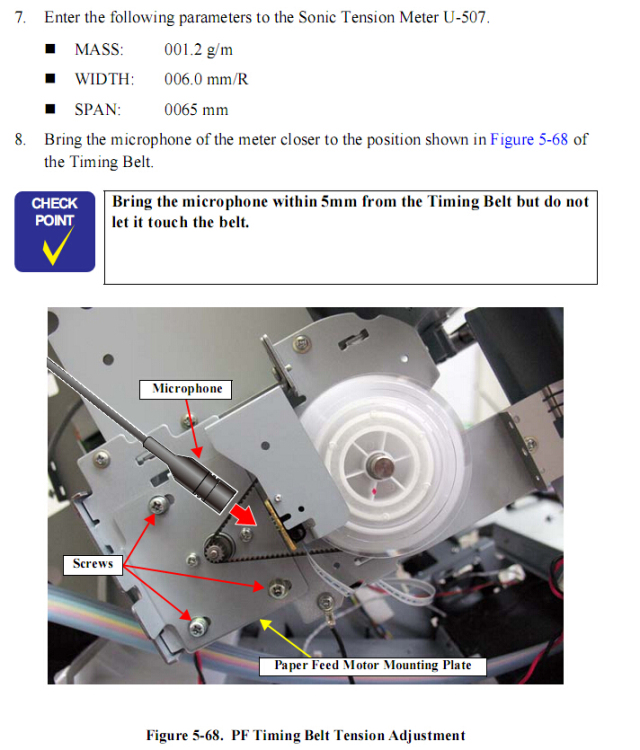 7. Enter the following parameters to the Sonic Tension Meter U-507.

■ MASS: 001.2 g/m

■ WIDTH: 006.0 mm/R

■ SPAN: 0065 mm

8. Bring the microphone of the meter closer to the position shown in Figure 5-68 of the Timing Belt.

CHECK POINT

Bring the microphone within 5mm from the Timing Belt but do not let it touch the belt.

Microphone

Screws

Paper Feed Motor Mounting Plate

Figure 5-68. PF Timing Belt Tension Adjustment