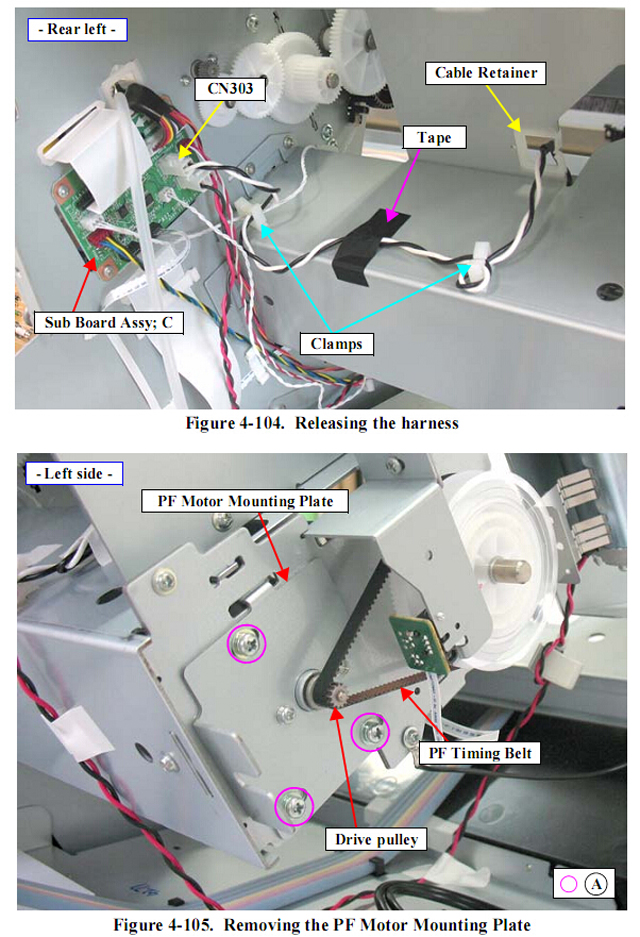 - Rear left -

CN303

Cable Retainer

Tape

Sub Board Assy; C

Clamps

Figure 4-104. Releasing the harness

- Left side -

PF Motor Mounting Plate

PF Timing Belt

Drive pulley

A

Figure 4-105. Removing the PF Motor Mounting Plate