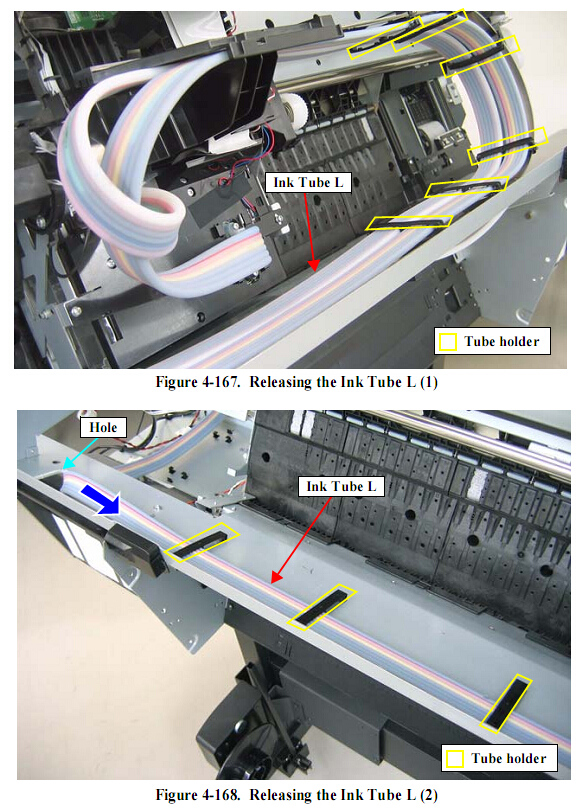 Ink Tube L

Tube holder

Figure 4-167. Releasing the Ink Tube L (1)

Hole

Ink Tube L

Tube holder

Figure 4-168. Releasing the Ink Tube L (2)